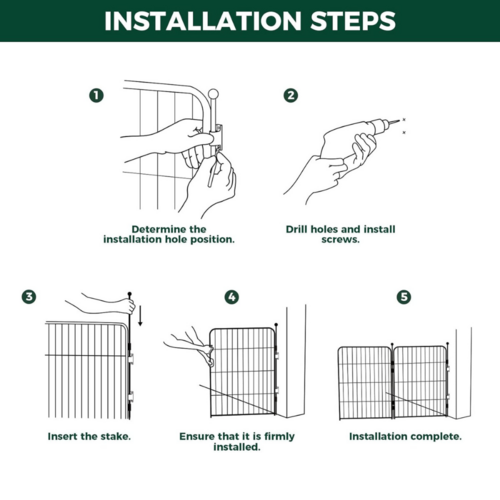 INSTALLATION STEPS

1
Determine the installation hole position.

2
Drill holes and install screws.

3
Insert the stake.

4
Ensure that it is firmly installed.

5
Installation complete.